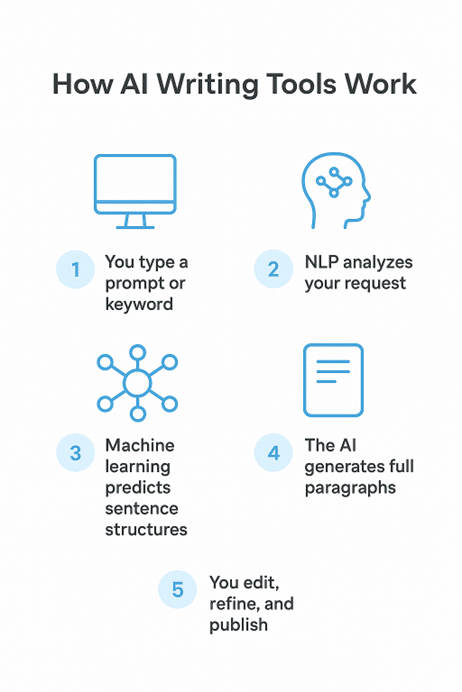 How AI Writing Tools Work

1 You type a prompt or keyword

2 NLP analyzes your request

3 Machine learning predicts sentence structures

4 The AI generates full paragraphs

5 You edit, refine, and publish