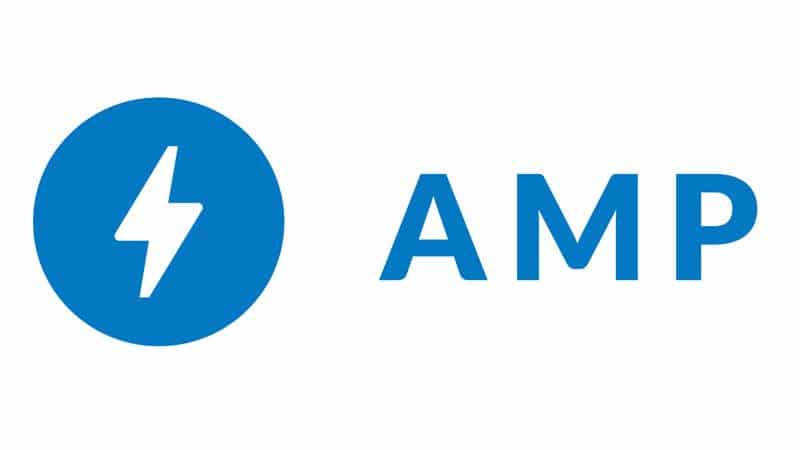 AMP